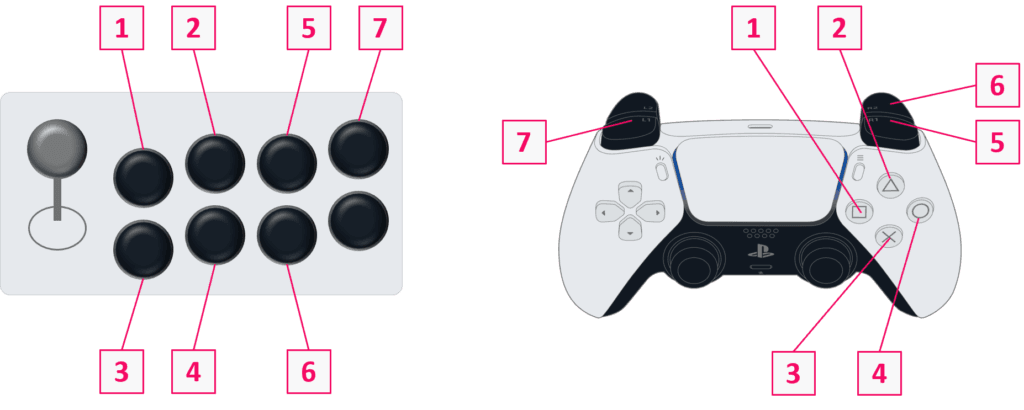 1 2 5 7

3 4 6

1 2

6

7

5

3 4